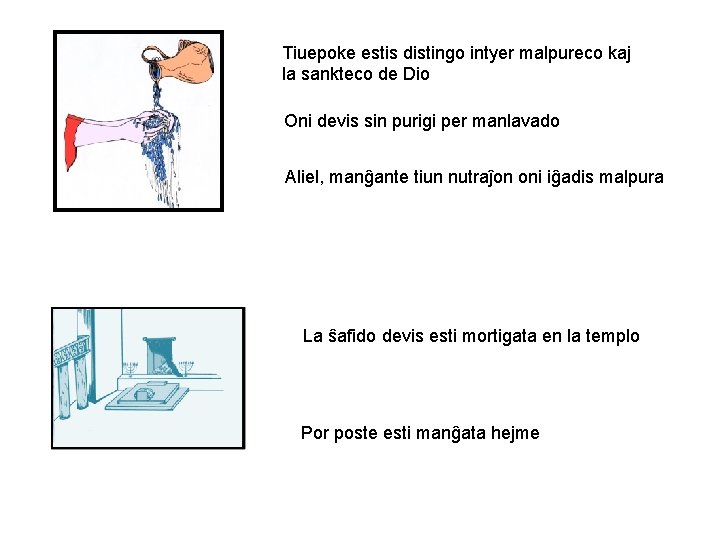 Tiuepoke estis distingo intyer malpureco kaj la sankteco de Dio

Oni devis sin purigi per manlavado

Aliel, manĝante tiun nutraĵon oni iĝadis malpura

La ŝafido devis esti mortigata en la templo

Por poste esti manĝata hejme