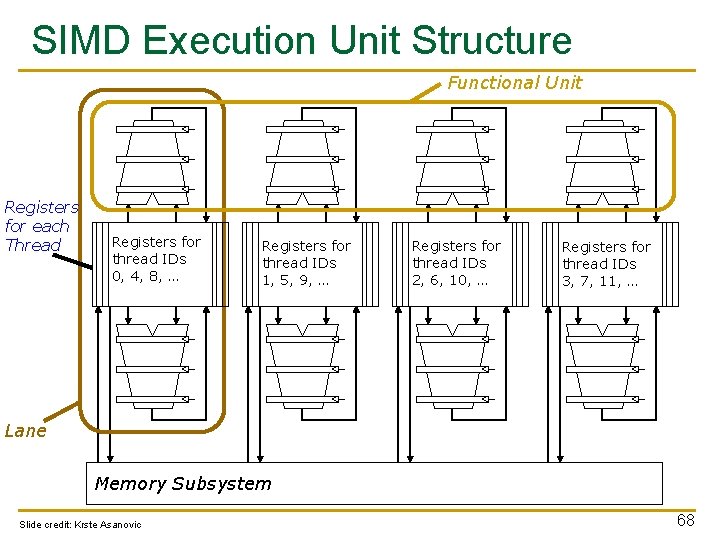 SIMD Execution Unit Structure

Functional Unit

Registers for each Thread

Registers for thread IDs 0, 4, 8, …

Registers for thread IDs 1, 5, 9, …

Registers for thread IDs 2, 6, 10, …

Registers for thread IDs 3, 7, 11, …

Lane

Memory Subsystem

Slide credit: Krste Asanovic

68