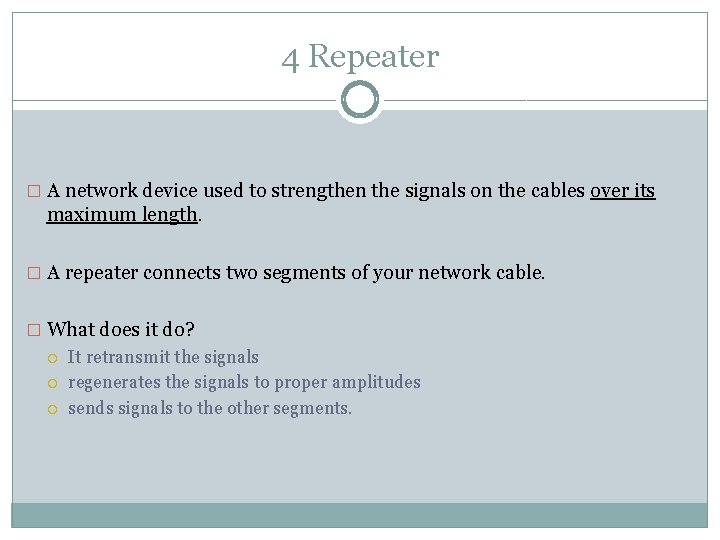 4 Repeater

A network device used to strengthen the signals on the cables over its maximum length.

A repeater connects two segments of your network cable.

What does it do?

It retransmit the signals

regenerates the signals to proper amplitudes

sends signals to the other segments.