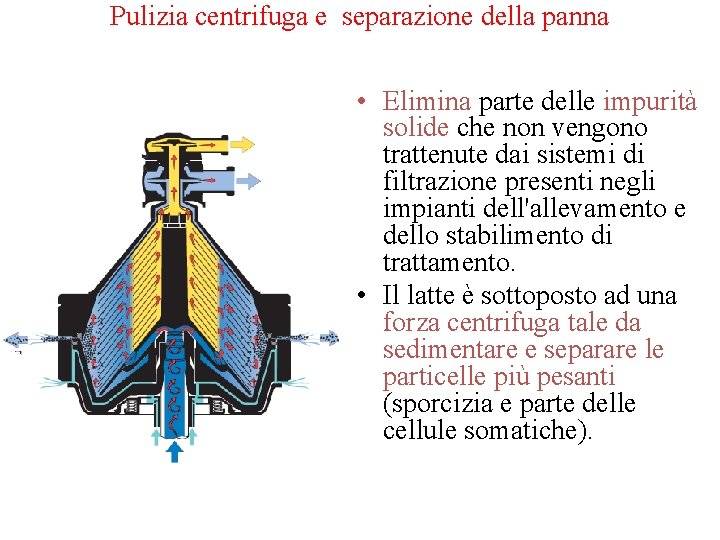 Pulizia centrifuga e separazione della panna

• Elimina parte delle impurità solide che non vengono trattenute dai sistemi di filtrazione presenti negli impianti dell'allevamento e dello stabilimento di trattamento.
• Il latte è sottoposto ad una forza centrifuga tale da sedimentare e separare le particelle più pesanti (sporcizia e parte delle cellule somatiche).