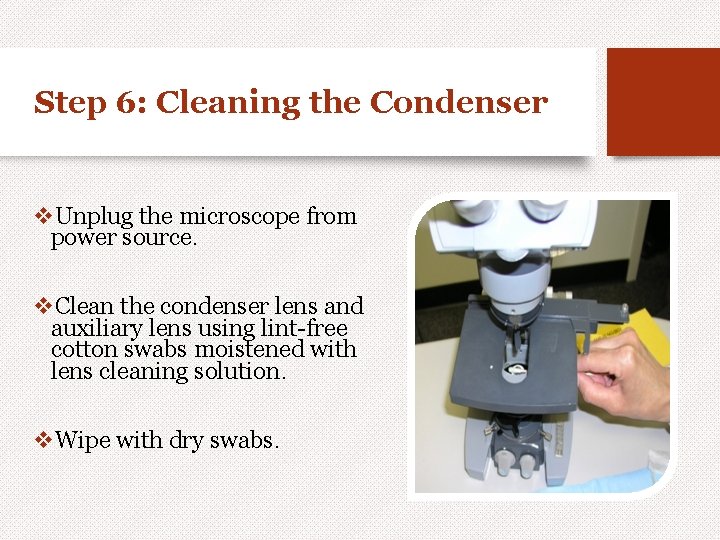 Step 6: Cleaning the Condenser

❖Unplug the microscope from power source.

❖Clean the condenser lens and auxiliary lens using lint-free cotton swabs moistened with lens cleaning solution.

❖Wipe with dry swabs.