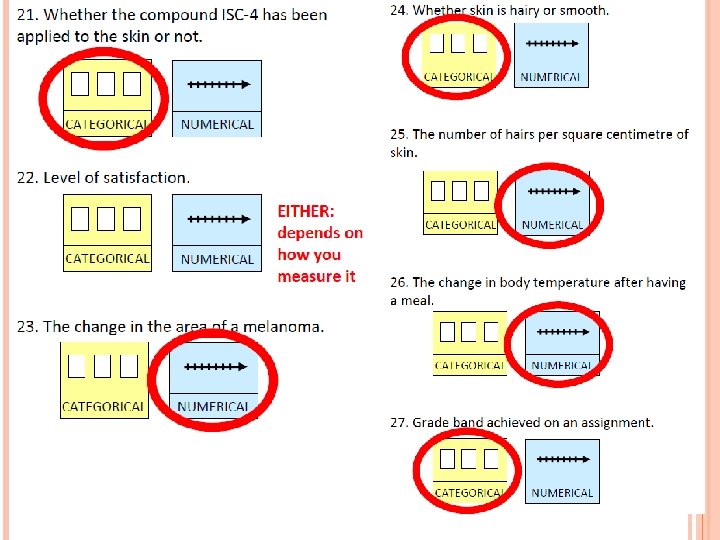 21. Whether the compound ISC-4 has been applied to the skin or not.

CATEGORICAL

NUMERICAL

22. Level of satisfaction.

CATEGORICAL

NUMERICAL

EITHER: depends on how you measure it

23. The change in the area of a melanoma.

CATEGORICAL

NUMERICAL

24. Whether skin is hairy or smooth.

CATEGORICAL

NUMERICAL

25. The number of hairs per square centimetre of skin.

CATEGORICAL

NUMERICAL

26. The change in body temperature after having a meal.

CATEGORICAL

NUMERICAL

27. Grade band achieved on an assignment.

CATEGORICAL

NUMERICAL