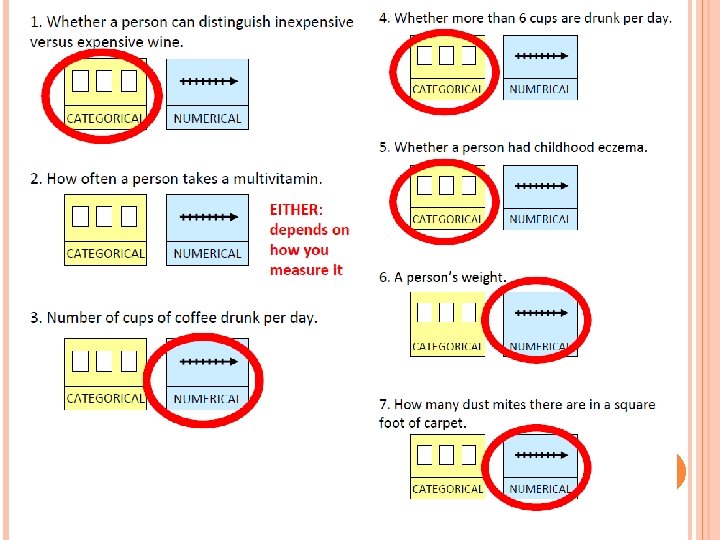 1. Whether a person can distinguish inexpensive versus expensive wine.

CATEGORICAL

NUMERICAL

2. How often a person takes a multivitamin.

CATEGORICAL

NUMERICAL

EITHER: depends on how you measure it

3. Number of cups of coffee drunk per day.

CATEGORICAL

NUMERICAL

4. Whether more than 6 cups are drunk per day.

CATEGORICAL

NUMERICAL

5. Whether a person had childhood eczema.

CATEGORICAL

NUMERICAL

6. A person's weight.

CATEGORICAL

NUMERICAL

7. How many dust mites there are in a square foot of carpet.

CATEGORICAL

NUMERICAL