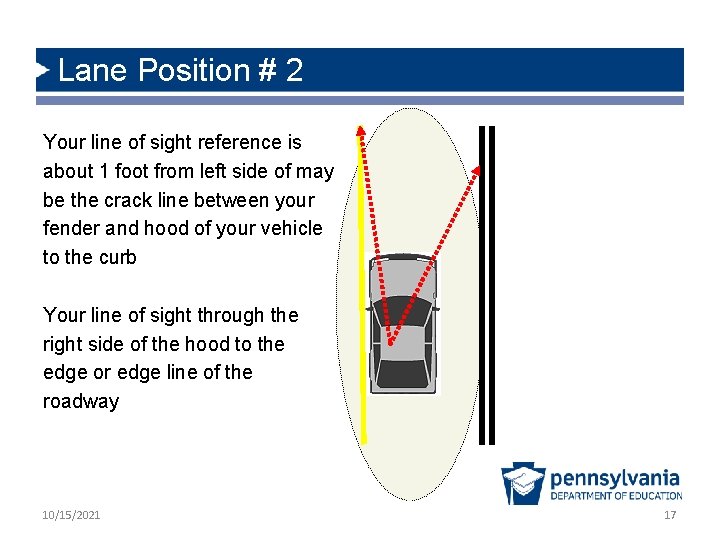 Lane Position # 2

Your line of sight reference is about 1 foot from left side of may be the crack line between your fender and hood of your vehicle to the curb

Your line of sight through the right side of the hood to the edge or edge line of the roadway

pennsylvania
DEPARTMENT OF EDUCATION

10/15/2021

17