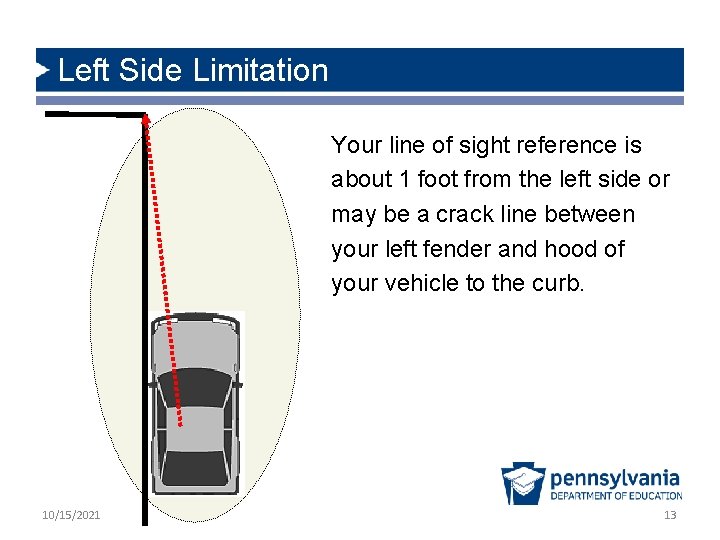 Left Side Limitation

Your line of sight reference is about 1 foot from the left side or may be a crack line between your left fender and hood of your vehicle to the curb.

pennsylvania
DEPARTMENT OF EDUCATION

10/15/2021

13