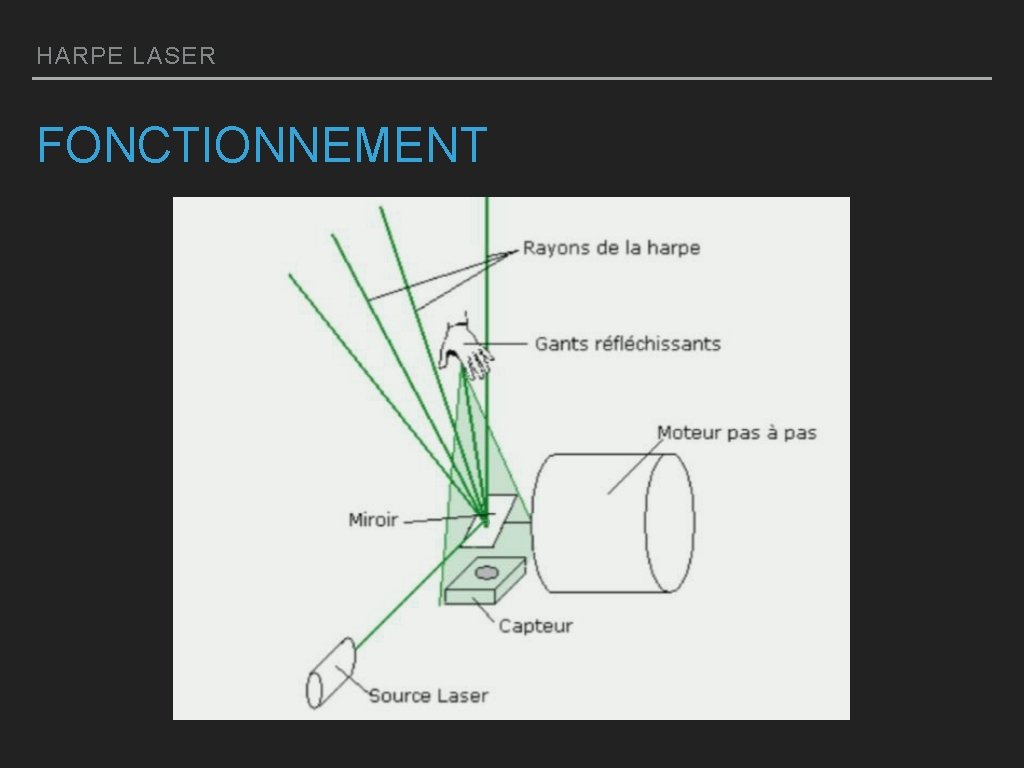 HARPE LASER

FONCTIONNEMENT

Rayons de la harpe

Gants réfléchissants

Moteur pas à pas

Miroir

Capteur

Source Laser