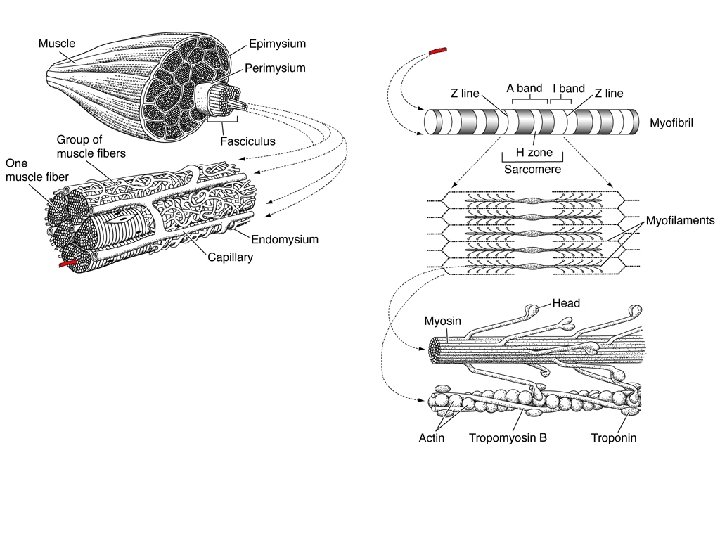 Muscle
Epimysium
Perimysium
Fasciculus
Group of muscle fibers
One muscle fiber
Endomysium
Capillary

Z line
A band
I band
Z line
Myofibril
H zone
Sarcomere
Myofilaments
Head
Myosin
Actin
Tropomyosin B
Troponin