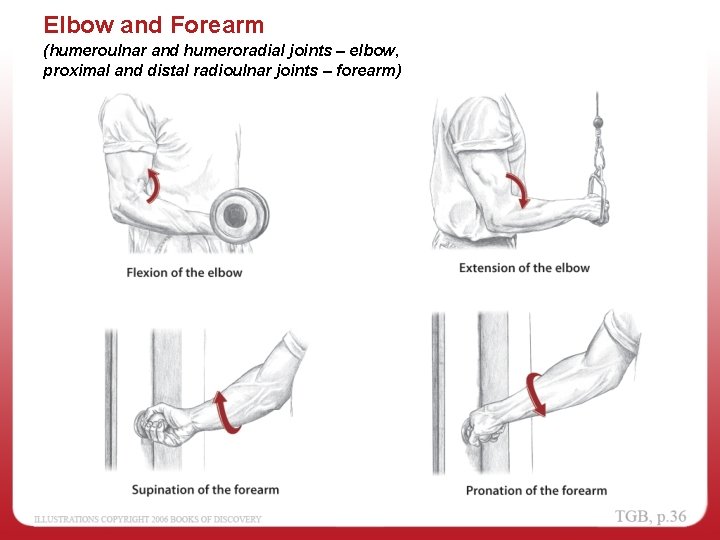 Elbow and Forearm

(humeroulnar and humeroradial joints – elbow, proximal and distal radioulnar joints – forearm)

Flexion of the elbow

Extension of the elbow

Supination of the forearm

Pronation of the forearm

ILLUSTRATIONS COPYRIGHT 2006 BOOKS OF DISCOVERY

TGB, p.36