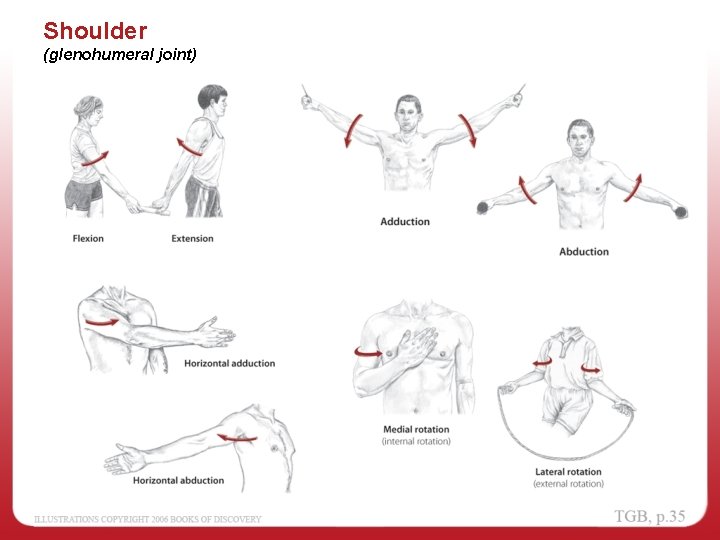 Shoulder
(glenohumeral joint)

Flexion

Extension

Adduction

Abduction

Horizontal adduction

Horizontal abduction

Medial rotation
(internal rotation)

Lateral rotation
(external rotation)

ILLUSTRATIONS COPYRIGHT 2006 BOOKS OF DISCOVERY

TGB, p.35