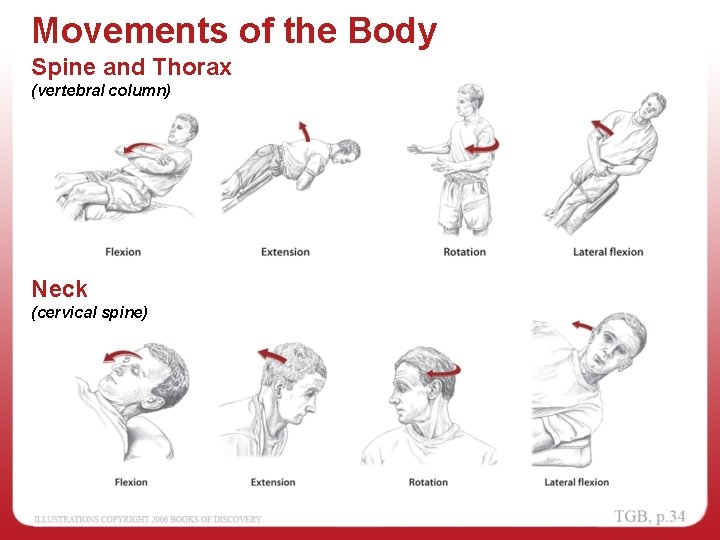 Movements of the Body

Spine and Thorax
(vertebral column)

Flexion

Extension

Rotation

Lateral flexion

Neck
(cervical spine)

Flexion

Extension

Rotation

Lateral flexion

ILLUSTRATIONS COPYRIGHT 2006 BOOKS OF DISCOVERY

TGB, p.34