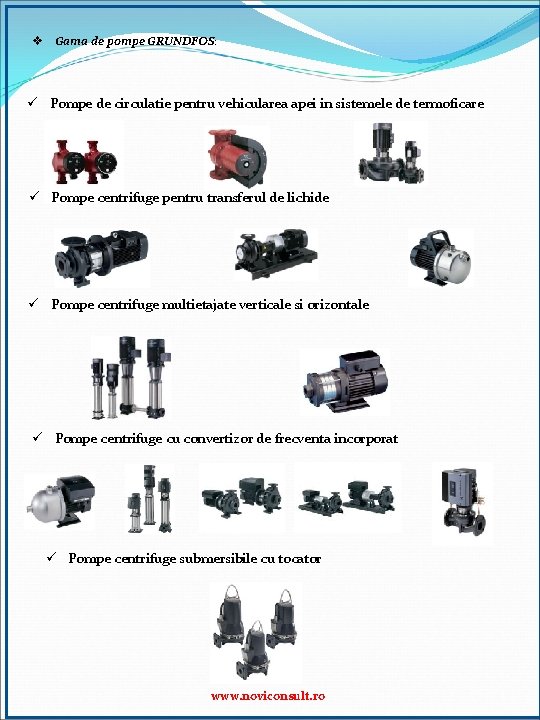 ❖ Gama de pompe GRUNDFOS:

✓ Pompe de circulatie pentru vehicularea apei in sistemele de termoficare

✓ Pompe centrifuge pentru transferul de lichide

✓ Pompe centrifuge multietajate verticale si orizontale

✓ Pompe centrifuge cu convertizor de frecventa incorporat

✓ Pompe centrifuge submersibile cu tocator

www.noviconsult.ro