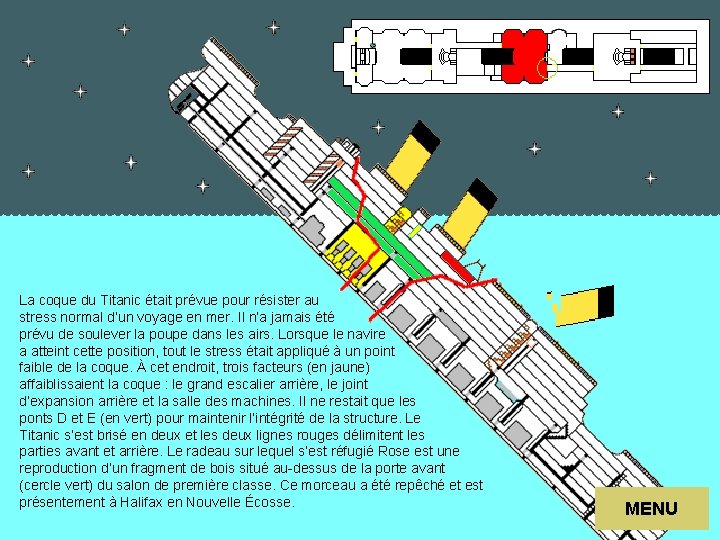 La coque du Titanic était prévue pour résister au stress normal d'un voyage en mer. Il n'a jamais été prévu de soulever la poupe dans les airs. Lorsque le navire a atteint cette position, tout le stress était appliqué à un point faible de la coque. À cet endroit, trois facteurs (en jaune) affaiblissaient la coque : le grand escalier arrière, le joint d'expansion arrière et la salle des machines. Il ne restait que les ponts D et E (en vert) pour maintenir l'intégrité de la structure. Le Titanic s'est brisé en deux et les deux lignes rouges délimitent les parties avant et arrière. Le radeau sur lequel s'est réfugié Rose est une reproduction d'un fragment de bois situé au-dessus de la porte avant (cercle vert) du salon de première classe. Ce morceau a été repêché et est présentement à Halifax en Nouvelle Écosse.

MENU