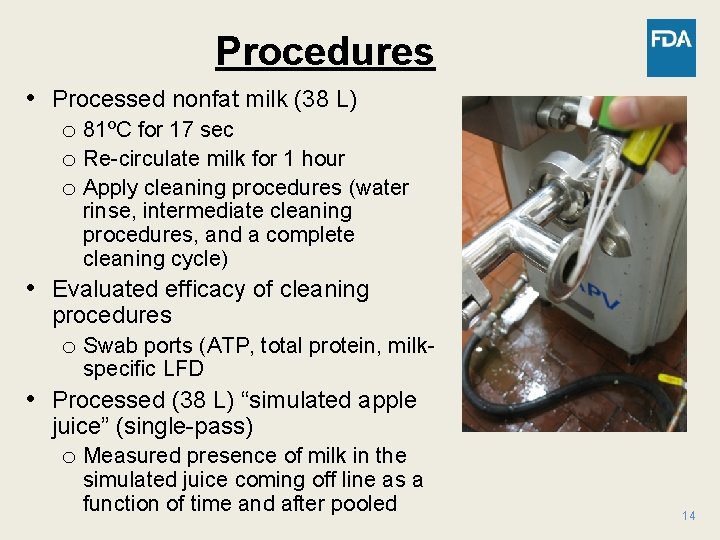 FDA

Procedures

• Processed nonfat milk (38 L)
 o 81ºC for 17 sec
 o Re-circulate milk for 1 hour
 o Apply cleaning procedures (water rinse, intermediate cleaning procedures, and a complete cleaning cycle)
• Evaluated efficacy of cleaning procedures
 o Swab ports (ATP, total protein, milk-specific LFD
• Processed (38 L) “simulated apple juice” (single-pass)
 o Measured presence of milk in the simulated juice coming off line as a function of time and after pooled

APV

14