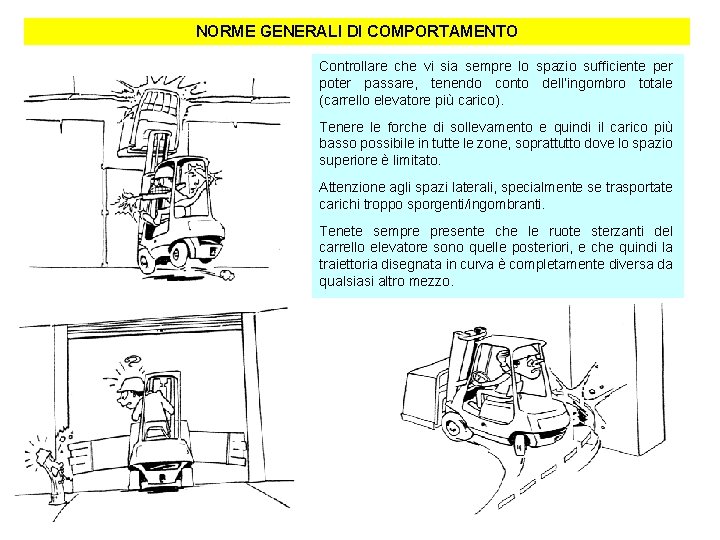 NORME GENERALI DI COMPORTAMENTO

Controllare che vi sia sempre lo spazio sufficiente per poter passare, tenendo conto dell'ingombro totale (carrello elevatore più carico).

Tenere le forche di sollevamento e quindi il carico più basso possibile in tutte le zone, soprattutto dove lo spazio superiore è limitato.

Attenzione agli spazi laterali, specialmente se trasportate carichi troppo sporgenti/ingombranti.

Tenete sempre presente che le ruote sterzanti del carrello elevatore sono quelle posteriori, e che quindi la traiettoria disegnata in curva è completamente diversa da qualsiasi altro mezzo.