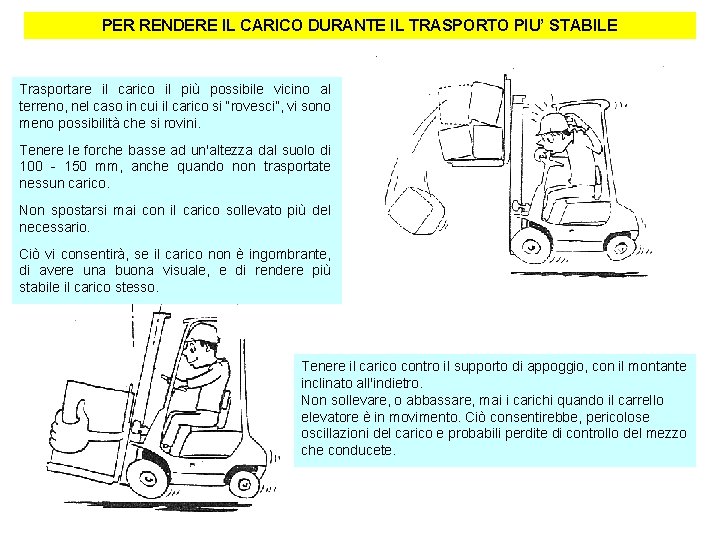 PER RENDERE IL CARICO DURANTE IL TRASPORTO PIU' STABILE

Trasportare il carico il più possibile vicino al terreno, nel caso in cui il carico si "rovesci", vi sono meno possibilità che si rovini.

Tenere le forche basse ad un'altezza dal suolo di 100 - 150 mm, anche quando non trasportate nessun carico.

Non spostarsi mai con il carico sollevato più del necessario.

Ciò vi consentirà, se il carico non è ingombrante, di avere una buona visuale, e di rendere più stabile il carico stesso.

Tenere il carico contro il supporto di appoggio, con il montante inclinato all'indietro.
Non sollevare, o abbassare, mai i carichi quando il carrello elevatore è in movimento. Ciò consentirebbe, pericolose oscillazioni del carico e probabili perdite di controllo del mezzo che conducete.