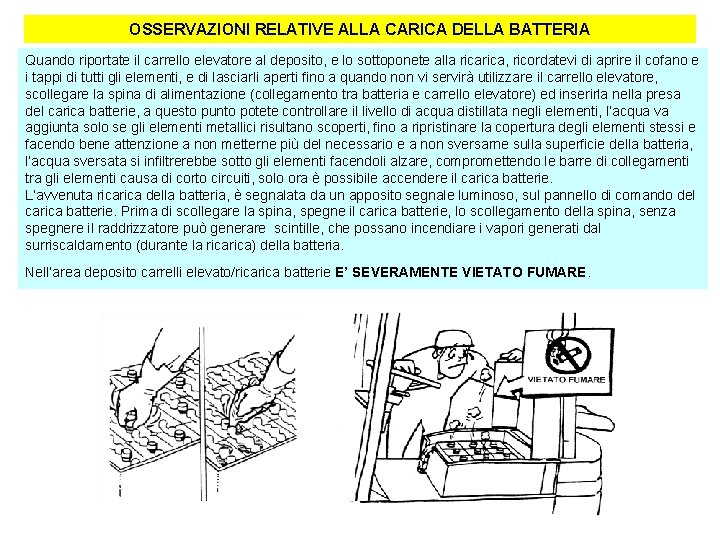 OSSERVAZIONI RELATIVE ALLA CARICA DELLA BATTERIA

Quando riportate il carrello elevatore al deposito, e lo sottoponete alla ricarica, ricordatevi di aprire il cofano e i tappi di tutti gli elementi, e di lasciarli aperti fino a quando non vi servirà utilizzare il carrello elevatore, scollegare la spina di alimentazione (collegamento tra batteria e carrello elevatore) ed inserirla nella presa del carica batterie, a questo punto potete controllare il livello di acqua distillata negli elementi, l'acqua va aggiunta solo se gli elementi metallici risultano scoperti, fino a ripristinare la copertura degli elementi stessi e facendo bene attenzione a non metterne più del necessario e a non sversarne sulla superficie della batteria, l'acqua sversata si infiltrerebbe sotto gli elementi facendoli alzare, compromettendo le barre di collegamenti tra gli elementi causa di corto circuiti, solo ora è possibile accendere il carica batterie.
L'avvenuta ricarica della batteria, è segnalata da un apposito segnale luminoso, sul pannello di comando del carica batterie. Prima di scollegare la spina, spegne il carica batterie, lo scollegamento della spina, senza spegnere il raddrizzatore può generare scintille, che possano incendiare i vapori generati dal surriscaldamento (durante la ricarica) della batteria.

Nell'area deposito carrelli elevato/ricarica batterie E' SEVERAMENTE VIETATO FUMARE.

VIETATO FUMARE