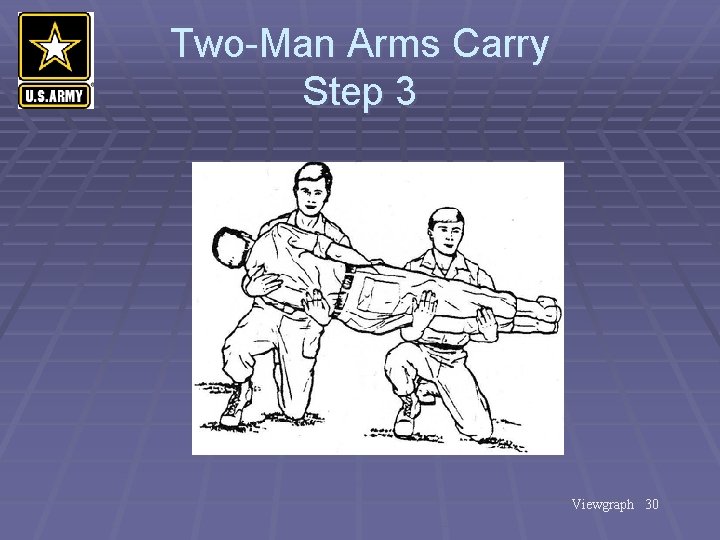 U.S.ARMY

Two-Man Arms Carry
Step 3

Viewgraph 30