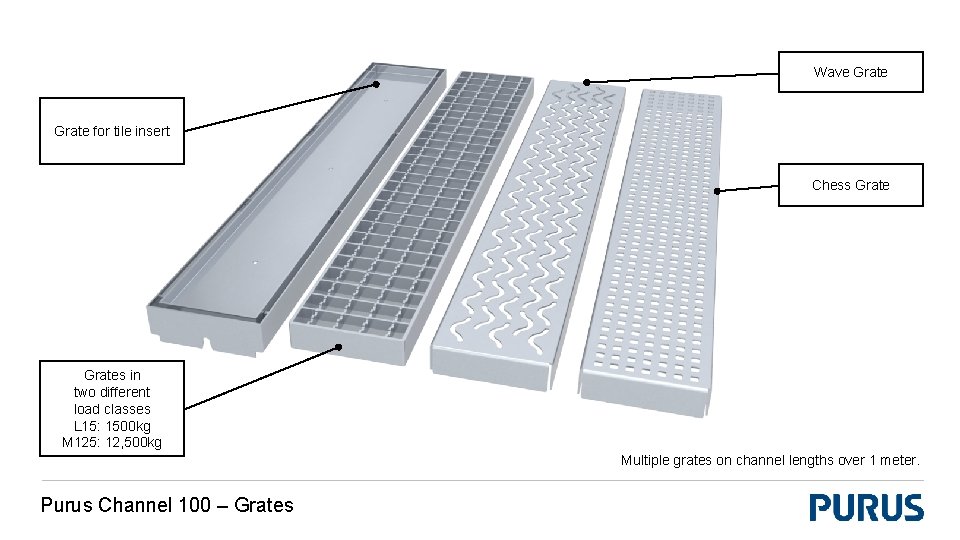 Grate for tile insert

Wave Grate

Chess Grate

Grates in two different load classes
L15: 1500kg
M125: 12,500kg

Multiple grates on channel lengths over 1 meter.

Purus Channel 100 – Grates

PURUS