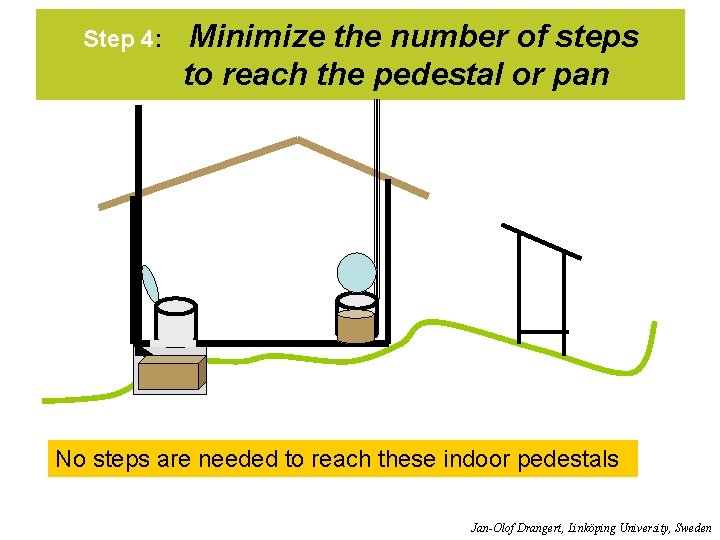 Step 4: Minimize the number of steps to reach the pedestal or pan

No steps are needed to reach these indoor pedestals

Jan-Olof Drangert, Linköping University, Sweden