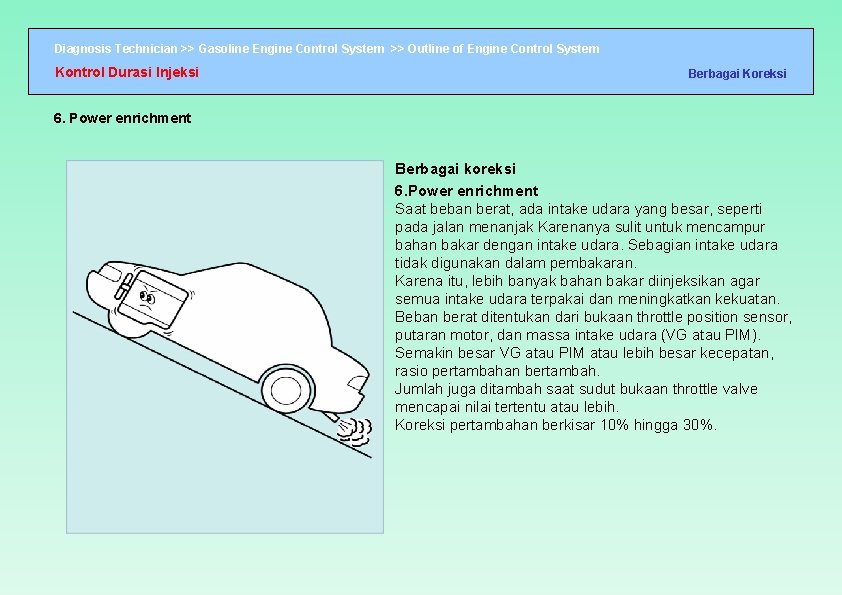 Diagnosis Technician >> Gasoline Engine Control System >> Outline of Engine Control System

Kontrol Durasi Injeksi

Berbagai Koreksi

6. Power enrichment

Berbagai koreksi

6.Power enrichment

Saat beban berat, ada intake udara yang besar, seperti pada jalan menanjak Karenanya sulit untuk mencampur bahan bakar dengan intake udara. Sebagian intake udara tidak digunakan dalam pembakaran.
Karena itu, lebih banyak bahan bakar diinjeksikan agar semua intake udara terpakai dan meningkatkan kekuatan.
Beban berat ditentukan dari bukaan throttle position sensor, putaran motor, dan massa intake udara (VG atau PIM).
Semakin besar VG atau PIM atau lebih besar kecepatan, rasio pertambahan bertambah.
Jumlah juga ditambah saat sudut bukaan throttle valve mencapai nilai tertentu atau lebih.
Koreksi pertambahan berkisar 10% hingga 30%.