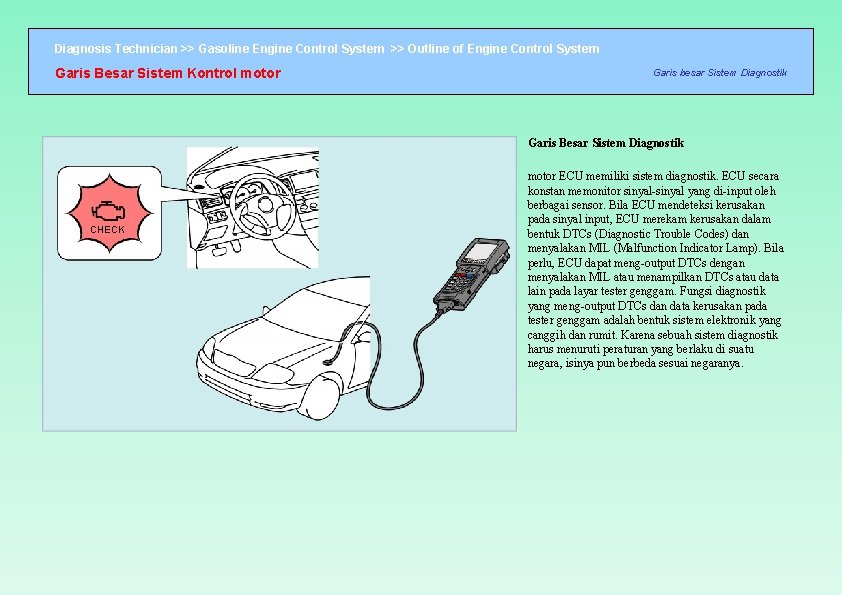 Diagnosis Technician >> Gasoline Engine Control System >> Outline of Engine Control System

Garis Besar Sistem Kontrol motor

Garis besar Sistem Diagnostik

CHECK

Garis Besar Sistem Diagnostik

motor ECU memiliki sistem diagnostik. ECU secara konstan memonitor sinyal-sinyal yang di-input oleh berbagai sensor. Bila ECU mendeteksi kerusakan pada sinyal input, ECU merekam kerusakan dalam bentuk DTCs (Diagnostic Trouble Codes) dan menyalakan MIL (Malfunction Indicator Lamp). Bila perlu, ECU dapat meng-output DTCs dengan menyalakan MIL atau menampilkan DTCs atau data lain pada layar tester genggam. Fungsi diagnostik yang meng-output DTCs dan data kerusakan pada tester genggam adalah bentuk sistem elektronik yang canggih dan rumit. Karena sebuah sistem diagnostik harus menuruti peraturan yang berlaku di suatu negara, isinya pun berbeda sesuai negaranya.