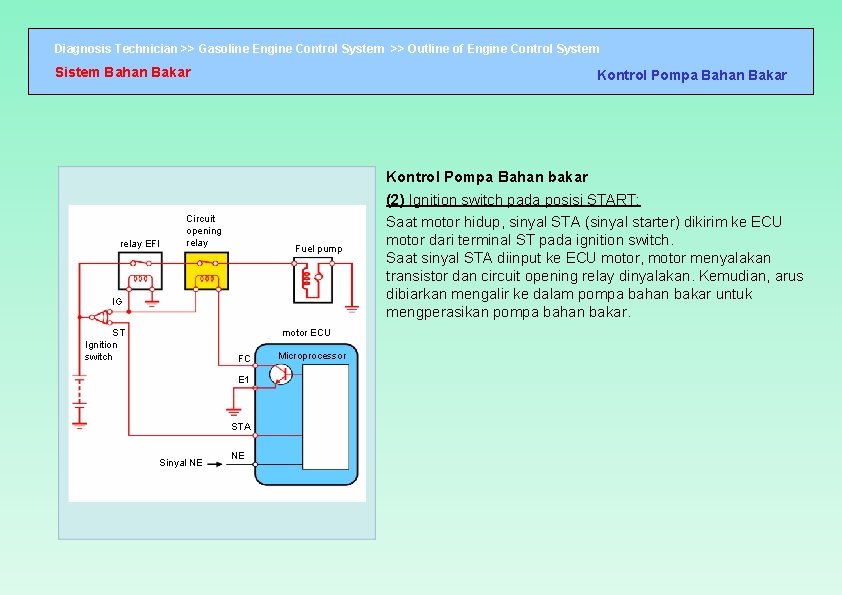 Diagnosis Technician >> Gasoline Engine Control System >> Outline of Engine Control System

Sistem Bahan Bakar

Kontrol Pompa Bahan Bakar

relay EFI

Circuit opening relay

Fuel pump

IG

ST

Ignition switch

motor ECU

Microprocessor

FC

E1

STA

NE

Sinyal NE

Kontrol Pompa Bahan bakar

(2) Ignition switch pada posisi START:

Saat motor hidup, sinyal STA (sinyal starter) dikirim ke ECU motor dari terminal ST pada ignition switch.
Saat sinyal STA diinput ke ECU motor, motor menyalakan transistor dan circuit opening relay dinyalakan. Kemudian, arus dibiarkan mengalir ke dalam pompa bahan bakar untuk mengperasikan pompa bahan bakar.