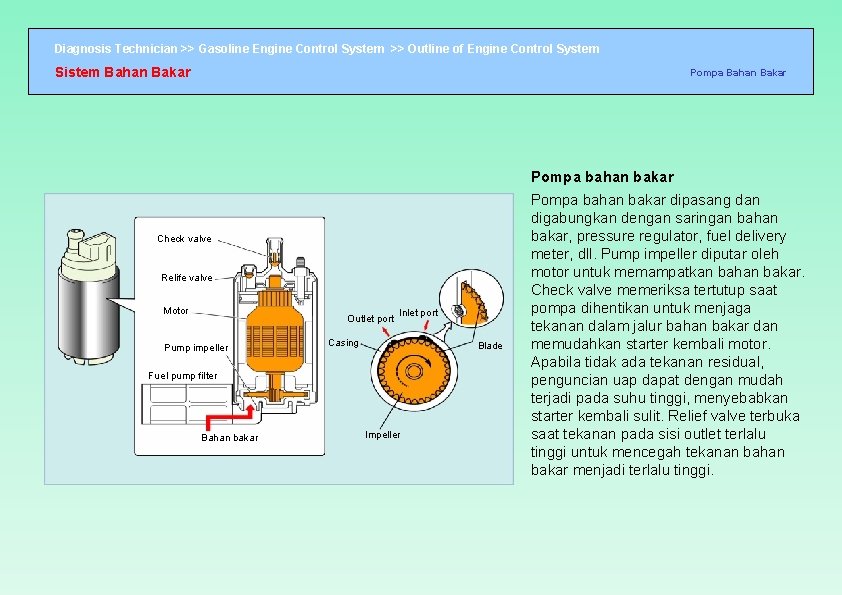 Diagnosis Technician >> Gasoline Engine Control System >> Outline of Engine Control System

Sistem Bahan Bakar

Pompa Bahan Bakar

Check valve

Relife valve

Motor

Pump impeller

Fuel pump filter

Bahan bakar

Outlet port

Inlet port

Casing

Blade

Impeller

Pompa bahan bakar

Pompa bahan bakar dipasang dan digabungkan dengan saringan bahan bakar, pressure regulator, fuel delivery meter, dll. Pump impeller diputar oleh motor untuk memampatkan bahan bakar. Check valve memeriksa tertutup saat pompa dihentikan untuk menjaga tekanan dalam jalur bahan bakar dan memudahkan starter kembali motor. Apabila tidak ada tekanan residual, penguncian uap dapat dengan mudah terjadi pada suhu tinggi, menyebabkan starter kembali sulit. Relief valve terbuka saat tekanan pada sisi outlet terlalu tinggi untuk mencegah tekanan bahan bakar menjadi terlalu tinggi.