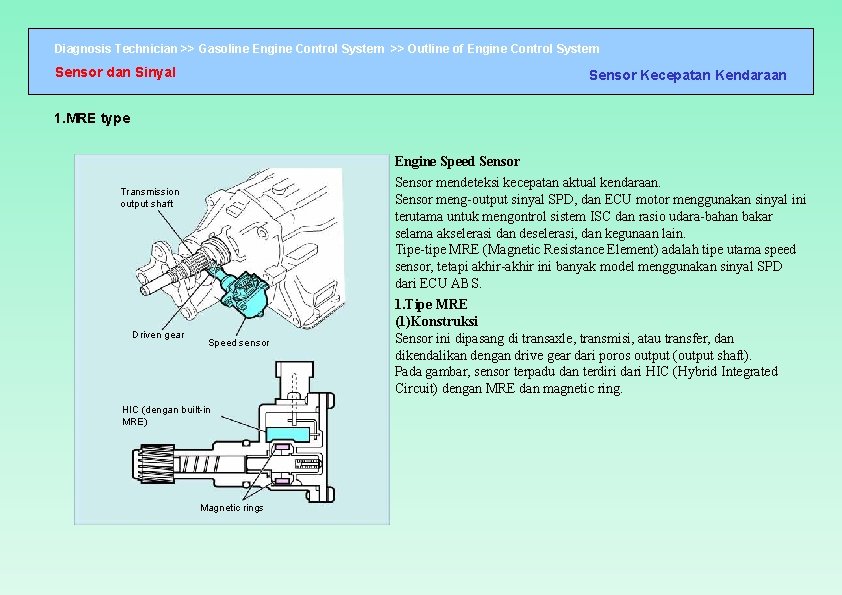 Diagnosis Technician >> Gasoline Engine Control System >> Outline of Engine Control System

Sensor dan Sinyal

Sensor Kecepatan Kendaraan

1.MRE type

Transmission output shaft

Driven gear

Speed sensor

HIC (dengan built-in MRE)

Magnetic rings

Engine Speed Sensor

Sensor mendeteksi kecepatan aktual kendaraan.
Sensor meng-output sinyal SPD, dan ECU motor menggunakan sinyal ini terutama untuk mengontrol sistem ISC dan rasio udara-bahan bakar selama akselerasi dan deselerasi, dan kegunaan lain.
Tipe-tipe MRE (Magnetic Resistance Element) adalah tipe utama speed sensor, tetapi akhir-akhir ini banyak model menggunakan sinyal SPD dari ECU ABS.

1.Tipe MRE
(1)Konstruksi
Sensor ini dipasang di transaxle, transmisi, atau transfer, dan dikendalikan dengan drive gear dari poros output (output shaft).
Pada gambar, sensor terpadu dan terdiri dari HIC (Hybrid Integrated Circuit) dengan MRE dan magnetic ring.