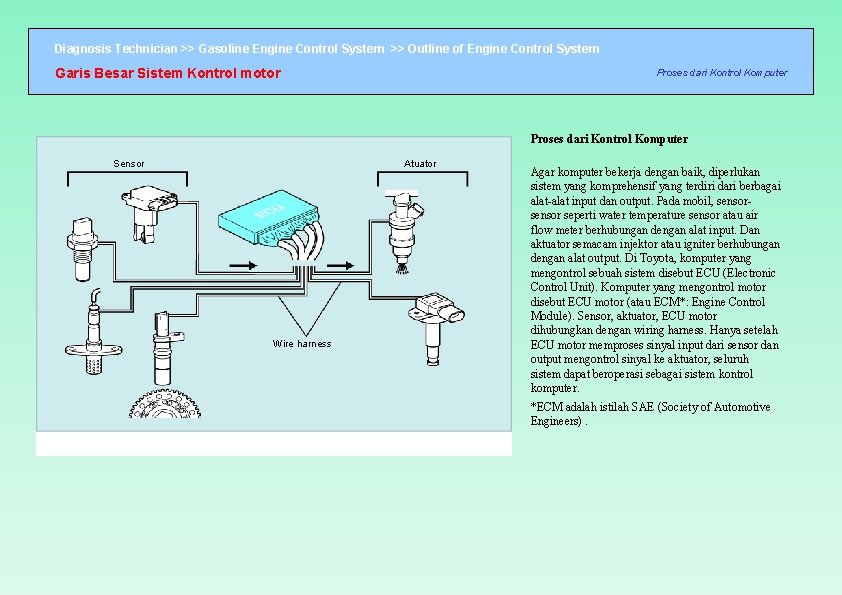 Diagnosis Technician >> Gasoline Engine Control System >> Outline of Engine Control System

Garis Besar Sistem Kontrol motor

Proses dari Kontrol Komputer

Sensor

Atuator

ECU

Wire harness

Proses dari Kontrol Komputer

Agar komputer bekerja dengan baik, diperlukan sistem yang komprehensif yang terdiri dari berbagai alat-alat input dan output. Pada mobil, sensor-sensor seperti water temperature sensor atau air flow meter berhubungan dengan alat input. Dan aktuator semacam injektor atau igniter berhubungan dengan alat output. Di Toyota, komputer yang mengontrol sebuah sistem disebut ECU (Electronic Control Unit). Komputer yang mengontrol motor disebut ECU motor (atau ECM*: Engine Control Module). Sensor, aktuator, ECU motor dihubungkan dengan wiring harness. Hanya setelah ECU motor memproses sinyal input dari sensor dan output mengontrol sinyal ke aktuator, seluruh sistem dapat beroperasi sebagai sistem kontrol komputer.

*ECM adalah istilah SAE (Society of Automotive Engineers) .