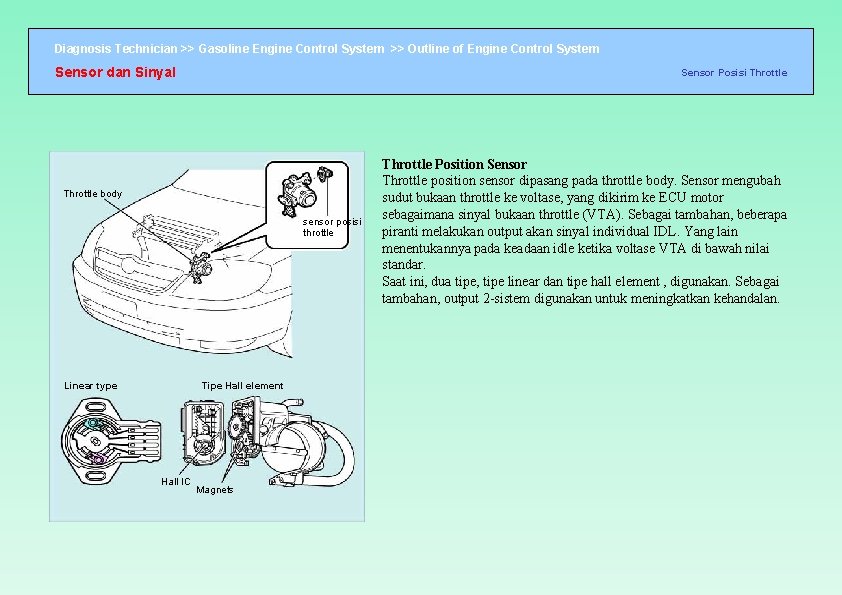 Diagnosis Technician >> Gasoline Engine Control System >> Outline of Engine Control System

Sensor dan Sinyal

Sensor Posisi Throttle

Throttle body

sensor posisi throttle

Linear type

Tipe Hall element

Hall IC

Magnets

Throttle Position Sensor
Throttle position sensor dipasang pada throttle body. Sensor mengubah sudut bukaan throttle ke voltase, yang dikirim ke ECU motor sebagaimana sinyal bukaan throttle (VTA). Sebagai tambahan, beberapa piranti melakukan output akan sinyal individual IDL. Yang lain menentukannya pada keadaan idle ketika voltase VTA di bawah nilai standar.
Saat ini, dua tipe, tipe linear dan tipe hall element , digunakan. Sebagai tambahan, output 2-sistem digunakan untuk meningkatkan kehandalan.