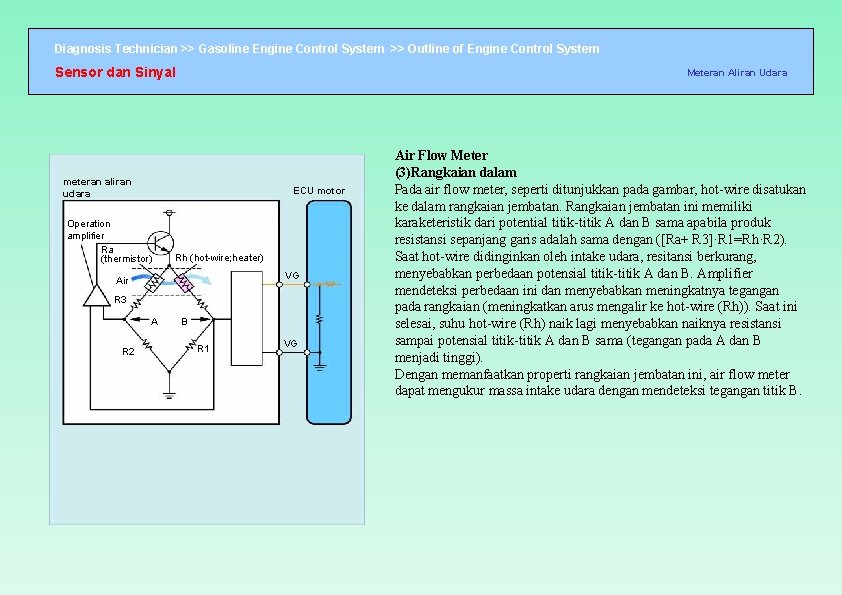 Diagnosis Technician >> Gasoline Engine Control System >> Outline of Engine Control System

Sensor dan Sinyal

Meteran Aliran Udara

meteran aliran udara

ECU motor

Operation amplifier

Ra (thermistor)

Rh (hot-wire;heater)

Air

R3

A

B

R2

R1

VG

VG

Air Flow Meter
(3)Rangkaian dalam
Pada air flow meter, seperti ditunjukkan pada gambar, hot-wire disatukan ke dalam rangkaian jembatan. Rangkaian jembatan ini memiliki karaketeristik dari potential titik-titik A dan B sama apabila produk resistansi sepanjang garis adalah sama dengan ([Ra+ R3]·R1=Rh·R2). Saat hot-wire didinginkan oleh intake udara, resitansi berkurang, menyebabkan perbedaan potensial titik-titik A dan B. Amplifier mendeteksi perbedaan ini dan menyebabkan meningkatnya tegangan pada rangkaian (meningkatkan arus mengalir ke hot-wire (Rh)). Saat ini selesai, suhu hot-wire (Rh) naik lagi menyebabkan naiknya resistansi sampai potensial titik-titik A dan B sama (tegangan pada A dan B menjadi tinggi).
Dengan memanfaatkan properti rangkaian jembatan ini, air flow meter dapat mengukur massa intake udara dengan mendeteksi tegangan titik B.