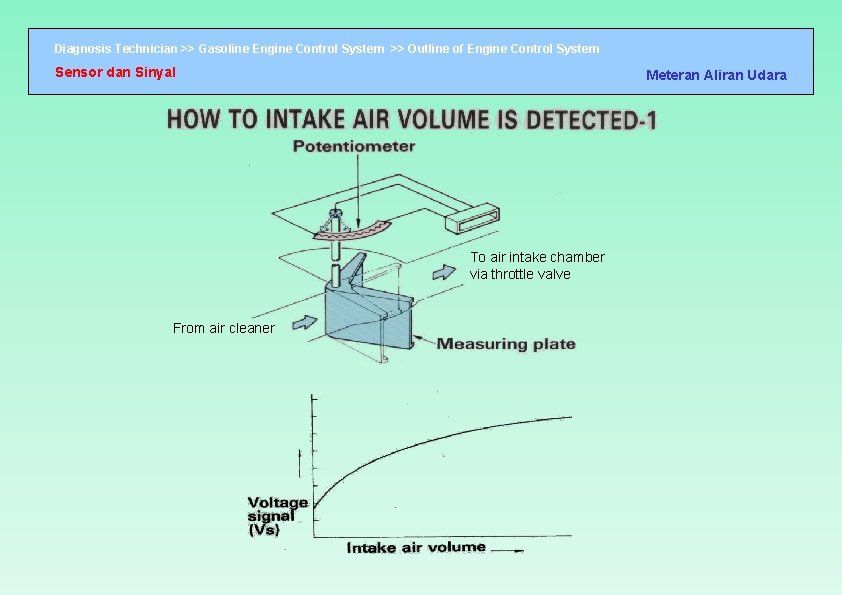 Diagnosis Technician >> Gasoline Engine Control System >> Outline of Engine Control System

Sensor dan Sinyal

Meteran Aliran Udara

HOW TO INTAKE AIR VOLUME IS DETECTED-1

Potentiometer

To air intake chamber via throttle valve

From air cleaner

Measuring plate

Voltage signal (Vs)

Intake air volume