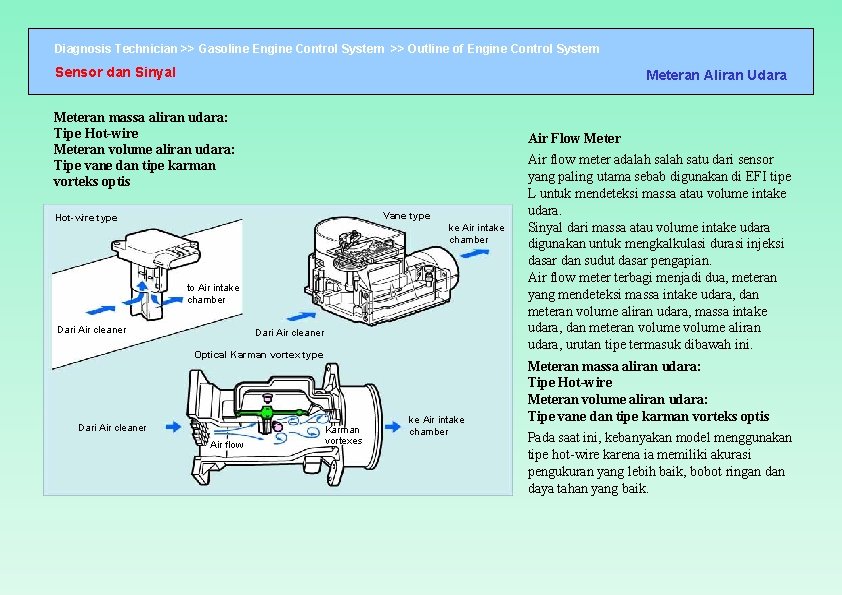 Diagnosis Technician >> Gasoline Engine Control System >> Outline of Engine Control System

Sensor dan Sinyal

Meteran Aliran Udara

Meteran massa aliran udara:
Tipe Hot-wire
Meteran volume aliran udara:
Tipe vane dan tipe karman vorteks optis

Hot-wire type

to Air intake chamber

Dari Air cleaner

Vane type

ke Air intake chamber

Dari Air cleaner

Optical Karman vortex type

Dari Air cleaner

Air flow

Karman vortexes

ke Air intake chamber

Air Flow Meter

Air flow meter adalah salah satu dari sensor yang paling utama sebab digunakan di EFI tipe L untuk mendeteksi massa atau volume intake udara.
Sinyal dari massa atau volume intake udara digunakan untuk mengkalkulasi durasi injeksi dasar dan sudut dasar pengapian.
Air flow meter terbagi menjadi dua, meteran yang mendeteksi massa intake udara, dan meteran volume aliran udara, massa intake udara, dan meteran volume volume aliran udara, urutan tipe termasuk dibawah ini.

Meteran massa aliran udara:
Tipe Hot-wire
Meteran volume aliran udara:
Tipe vane dan tipe karman vorteks optis

Pada saat ini, kebanyakan model menggunakan tipe hot-wire karena ia memiliki akurasi pengukuran yang lebih baik, bobot ringan dan daya tahan yang baik.