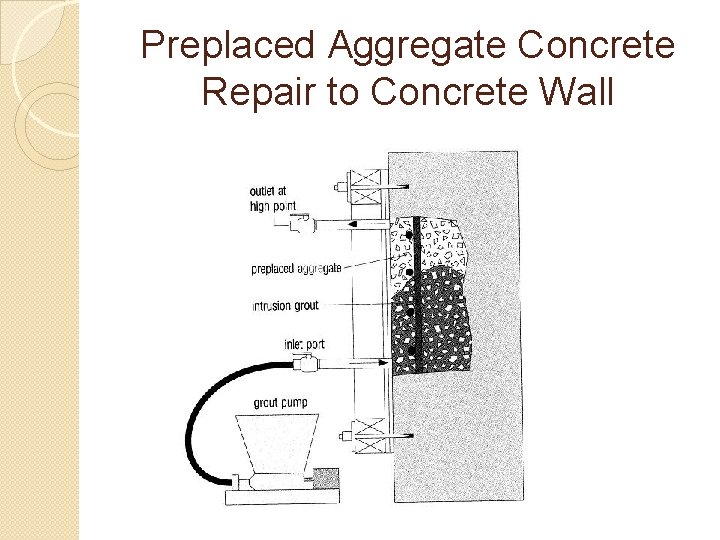 Preplaced Aggregate Concrete Repair to Concrete Wall

outlet at high point

preplaced aggregate

intrusion grout

inlet port

grout pump