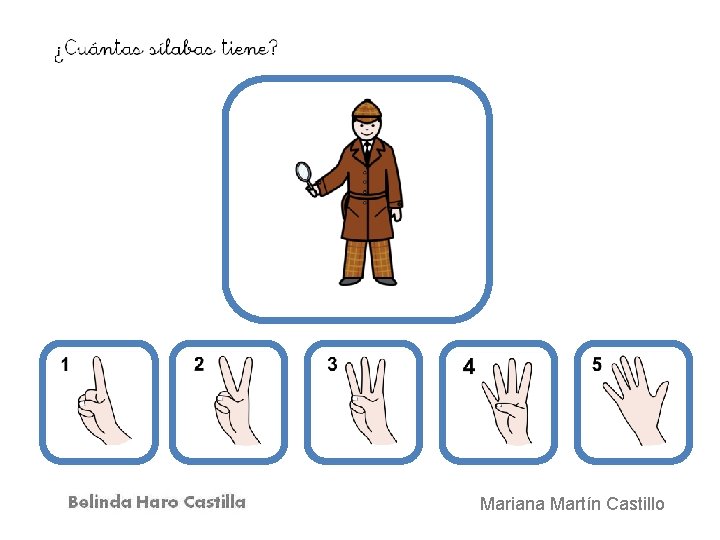 ¿Cuántas sílabas tiene?

1

2

3

4

5

Belinda Haro Castilla

Mariana Martín Castillo