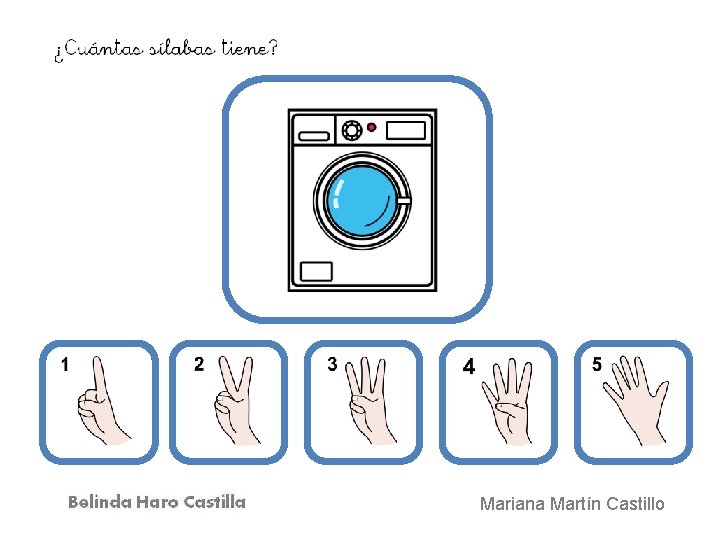 ¿Cuántas sílabas tiene?

1

2

3

4

5

Belinda Haro Castilla

Mariana Martín Castillo