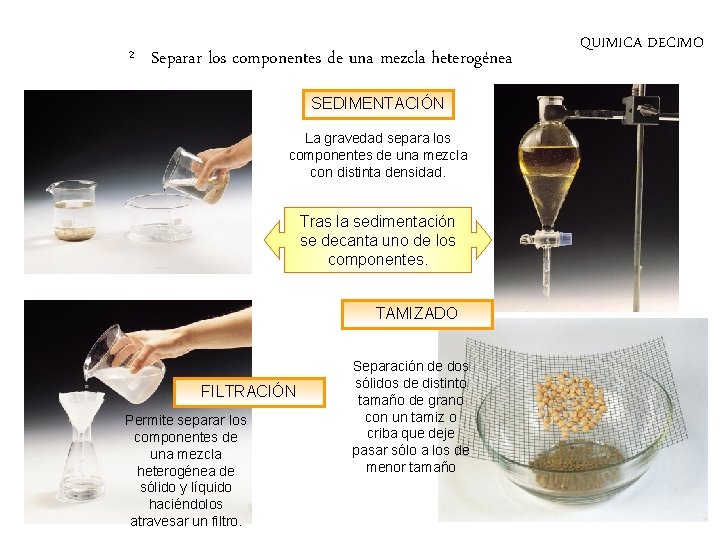 QUIMICA DECIMO

² Separar los componentes de una mezcla heterogénea

SEDIMENTACIÓN

La gravedad separa los componentes de una mezcla con distinta densidad.

Tras la sedimentación se decanta uno de los componentes.

TAMIZADO

Separación de dos sólidos de distinto tamaño de grano con un tamiz o criba que deje pasar sólo a los de menor tamaño

FILTRACIÓN

Permite separar los componentes de una mezcla heterogénea de sólido y líquido haciéndolos atravesar un filtro.