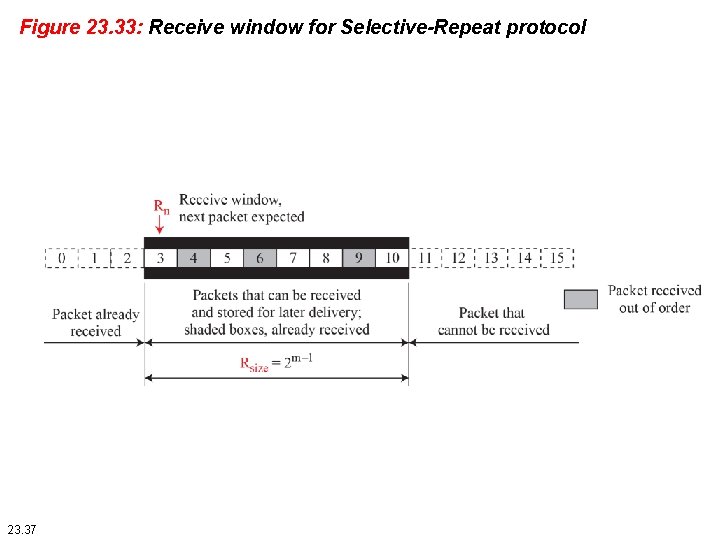 Figure 23.33: Receive window for Selective-Repeat protocol

$R_n$ Receive window, next packet expected

0 1 2 3 4 5 6 7 8 9 10 11 12 13 14 15

Packet already received

Packets that can be received and stored for later delivery; shaded boxes, already received

Packet that cannot be received

Packet received out of order

$R_{size} = 2^{m-1}$

23.37