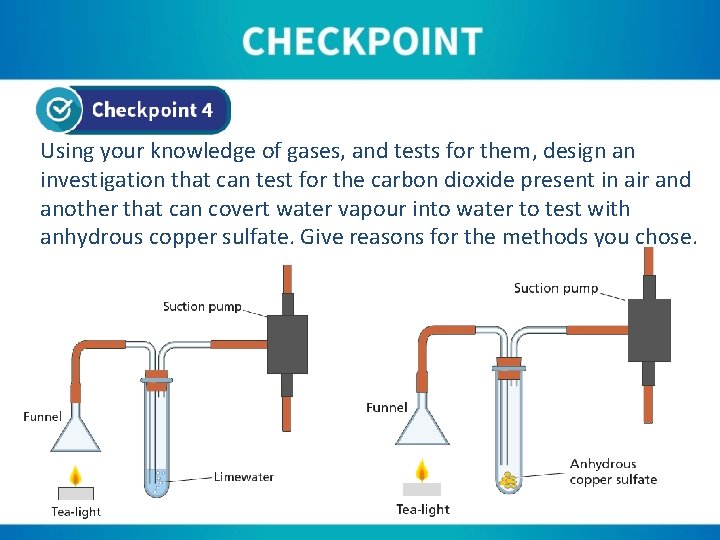 CHECKPOINT

Checkpoint 4

Using your knowledge of gases, and tests for them, design an investigation that can test for the carbon dioxide present in air and another that can covert water vapour into water to test with anhydrous copper sulfate. Give reasons for the methods you chose.

Suction pump
Funnel
Limewater
Tea-light

Suction pump
Funnel
Anhydrous copper sulfate
Tea-light