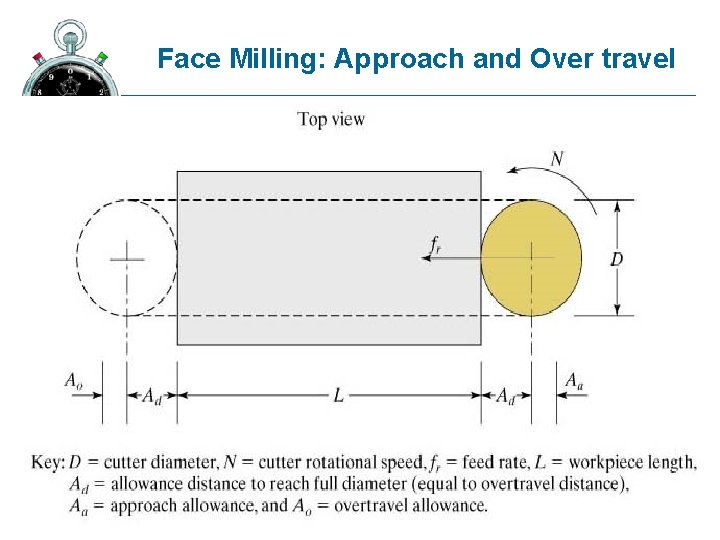 Face Milling: Approach and Over travel

Top view

$N$

$f_r$

$D$

$A_o$ $A_d$ $L$ $A_d$ $A_a$

Key: $D$ = cutter diameter, $N$ = cutter rotational speed, $f_r$ = feed rate, $L$ = workpiece length, $A_d$ = allowance distance to reach full diameter (equal to overtravel distance), $A_a$ = approach allowance, and $A_o$ = overtravel allowance.