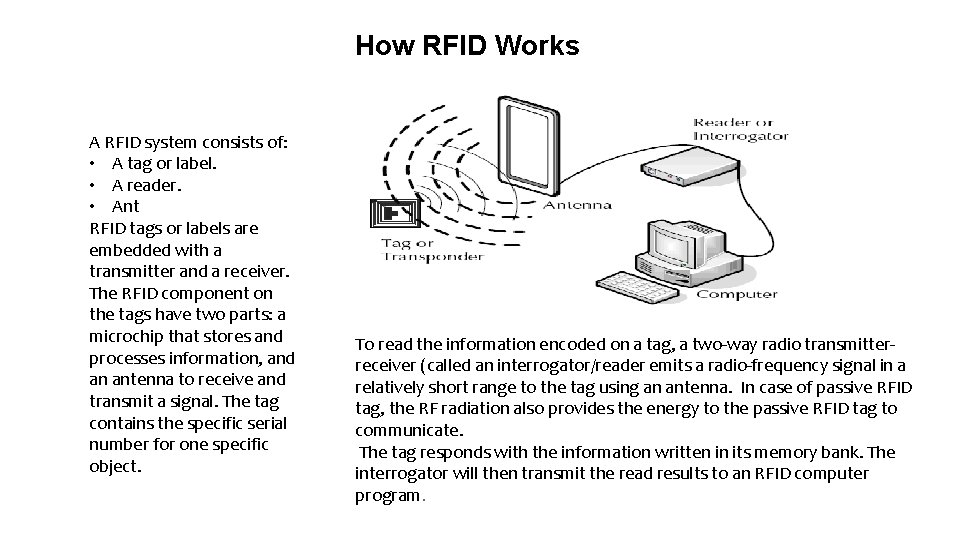 How RFID Works

A RFID system consists of:
• A tag or label.
• A reader.
• Ant
RFID tags or labels are embedded with a transmitter and a receiver. The RFID component on the tags have two parts: a microchip that stores and processes information, and an antenna to receive and transmit a signal. The tag contains the specific serial number for one specific object.

Reader or Interrogator

Antenna

Tag or Transponder

Computer

To read the information encoded on a tag, a two-way radio transmitter-receiver (called an interrogator/reader emits a radio-frequency signal in a relatively short range to the tag using an antenna. In case of passive RFID tag, the RF radiation also provides the energy to the passive RFID tag to communicate.
The tag responds with the information written in its memory bank. The interrogator will then transmit the read results to an RFID computer program.