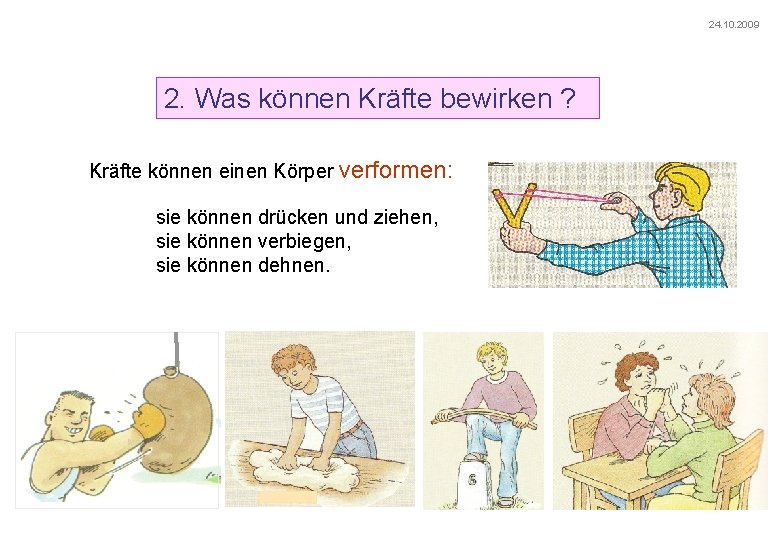 24.10.2009

2. Was können Kräfte bewirken ?

Kräfte können einen Körper verformen:

sie können drücken und ziehen,
sie können verbiegen,
sie können dehnen.