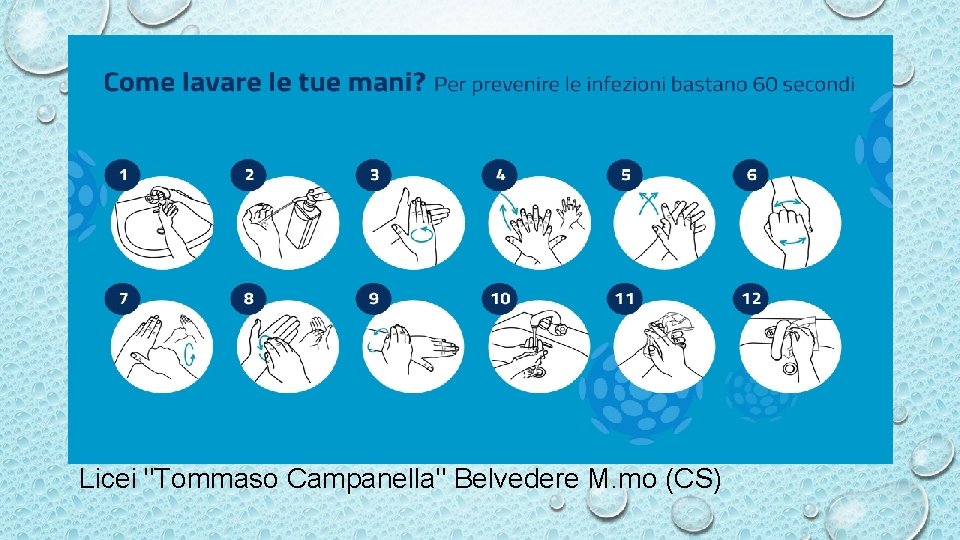 Come lavare le tue mani? Per prevenire le infezioni bastano 60 secondi

1
2
3
4
5
6
7
8
9
10
11
12

Licei "Tommaso Campanella" Belvedere M.mo (CS)