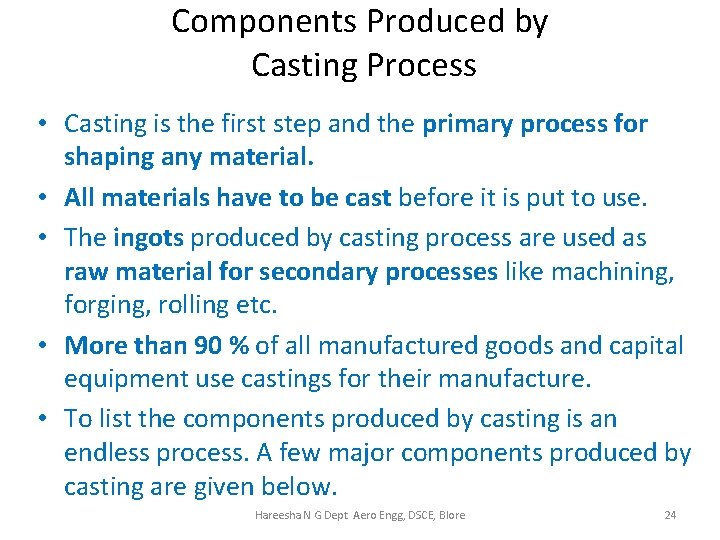 Components Produced by Casting Process

• Casting is the first step and the primary process for shaping any material.

• All materials have to be cast before it is put to use.

• The ingots produced by casting process are used as raw material for secondary processes like machining, forging, rolling etc.

• More than 90 % of all manufactured goods and capital equipment use castings for their manufacture.

• To list the components produced by casting is an endless process. A few major components produced by casting are given below.

Hareesha N G Dept Aero Engg, DSCE, Blore

24