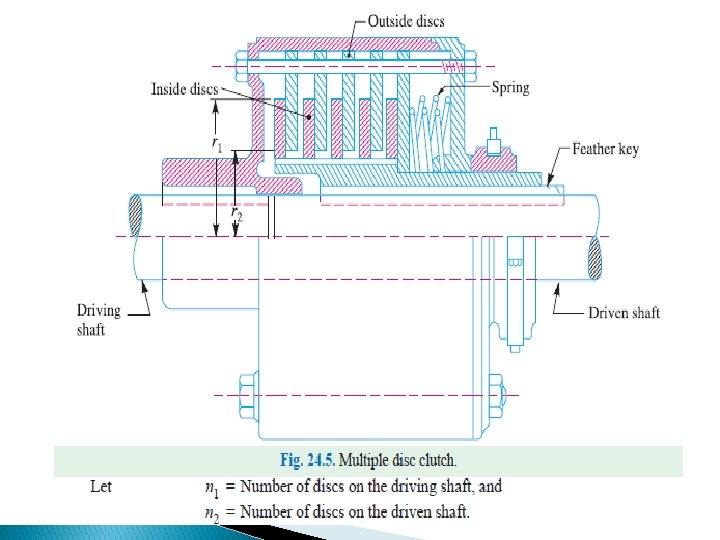 Outside discs

Inside discs

Spring

$r_1$

Feather key

$r_2$

Driving shaft

Driven shaft

Fig. 24.5. Multiple disc clutch.

Let $n_1$ = Number of discs on the driving shaft, and

$n_2$ = Number of discs on the driven shaft.