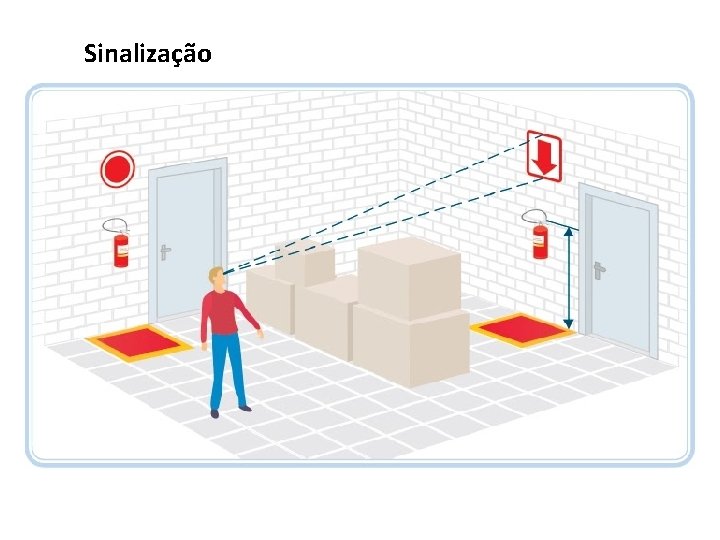 Sinalização