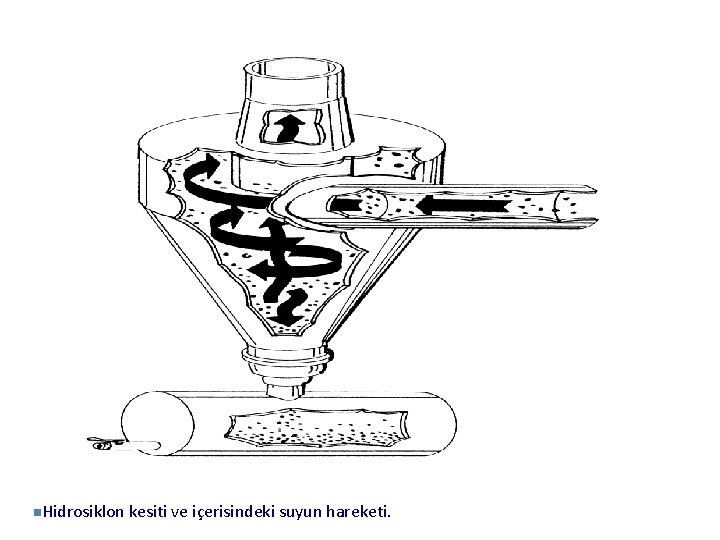 Hidrosiklon kesiti ve içerisindeki suyun hareketi.