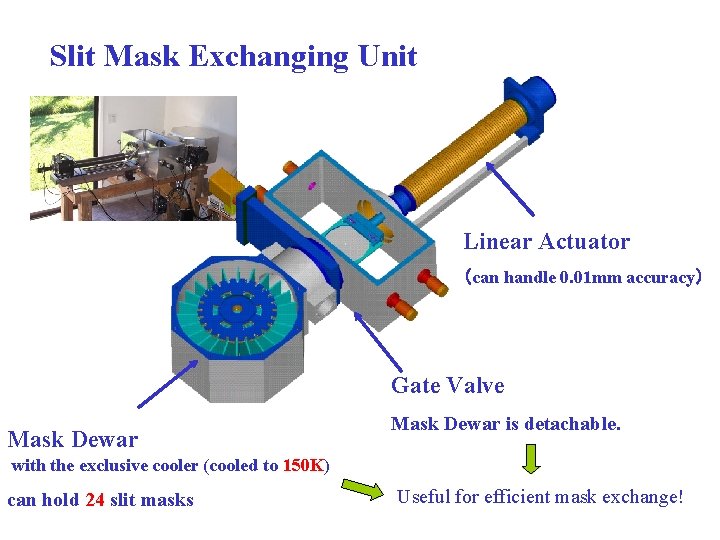 Slit Mask Exchanging Unit

Linear Actuator
(can handle 0.01mm accuracy)

Gate Valve

Mask Dewar is detachable.

Mask Dewar
with the exclusive cooler (cooled to 150K)

can hold 24 slit masks

Useful for efficient mask exchange!