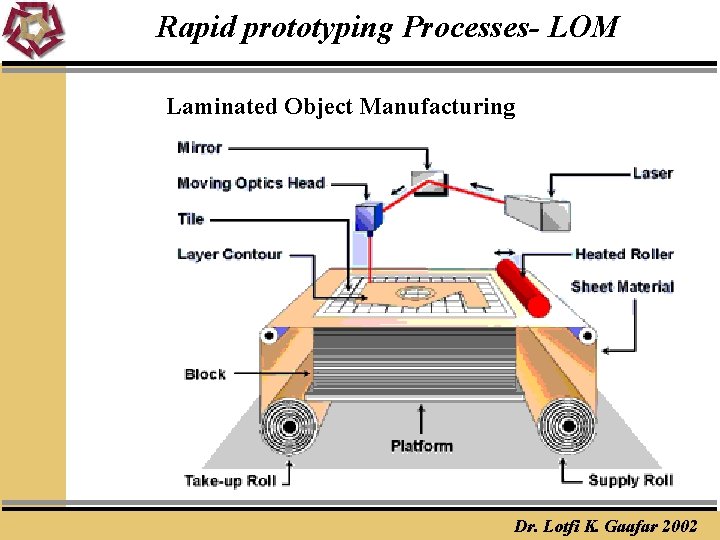 Rapid prototyping Processes- LOM

Laminated Object Manufacturing

Mirror

Moving Optics Head

Tile

Layer Contour

Laser

Heated Roller

Sheet Material

Block

Platform

Take-up Roll

Supply Roll

Dr. Lotfi K. Gaafar 2002