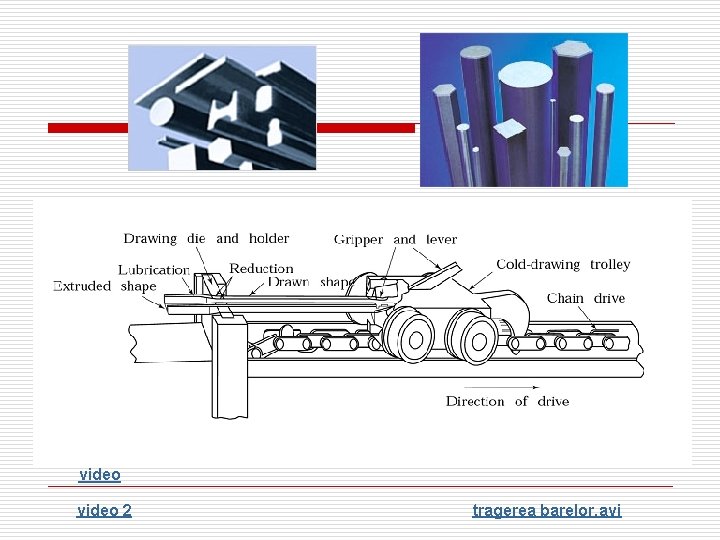 Drawing die and holder
Gripper and lever
Lubrication
Reduction
Cold-drawing trolley
Extruded shape
Drawn shape
Chain drive
Direction of drive

video

video 2

tragerea barelor.avi